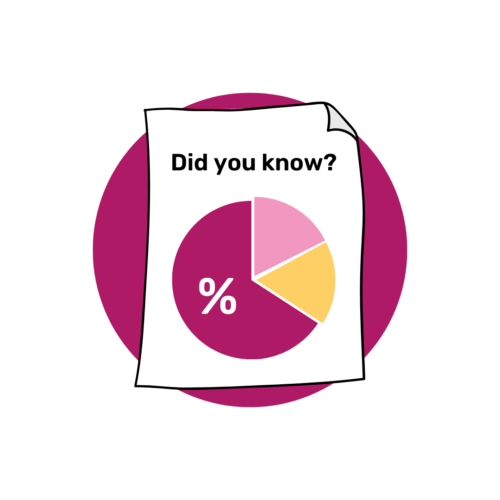 Did you know?

%